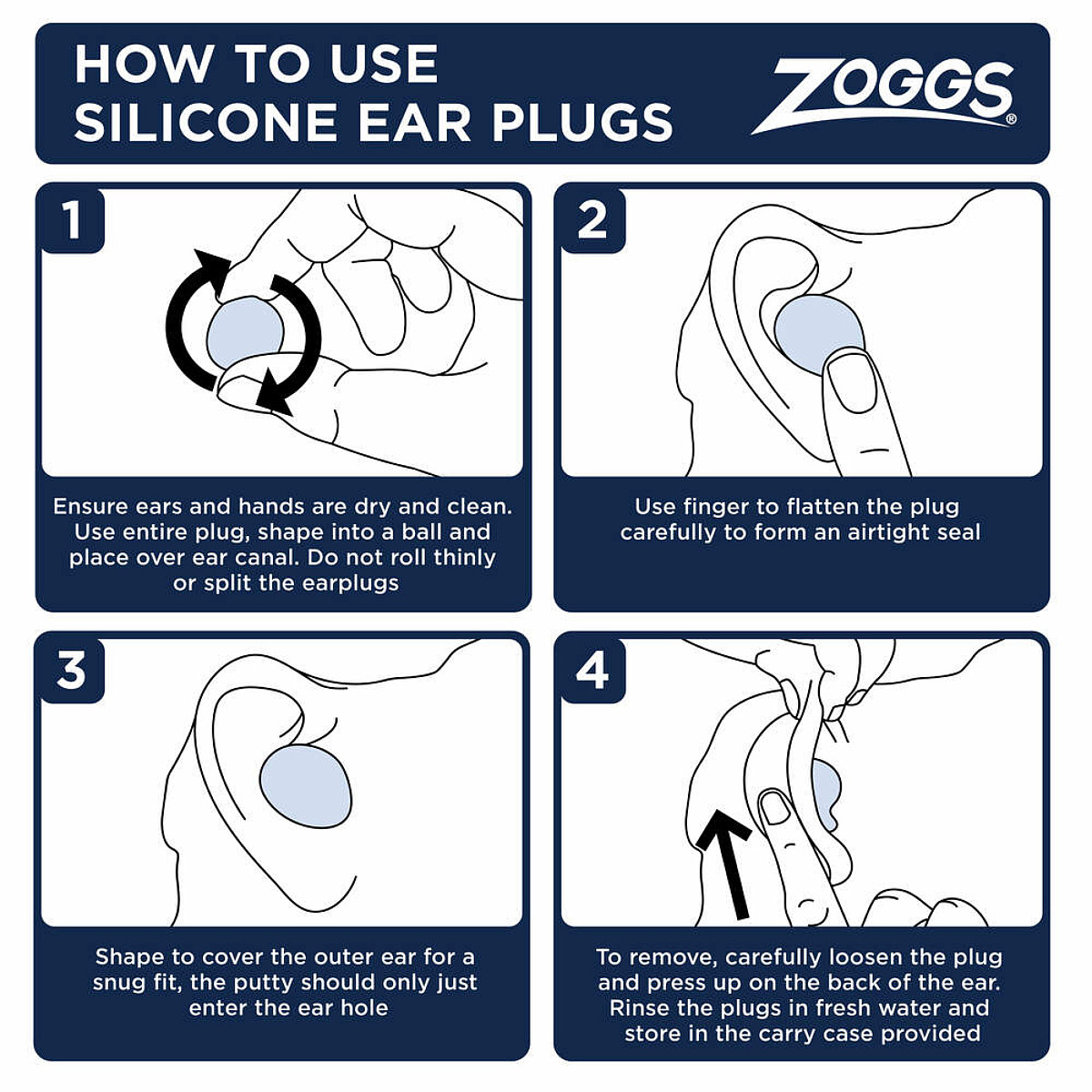 HOW TO USE
SILICONE EAR PLUGS

ZOGGS®

1

Ensure ears and hands are dry and clean. Use entire plug, shape into a ball and place over ear canal. Do not roll thinly or split the earplugs

2

Use finger to flatten the plug carefully to form an airtight seal

3

Shape to cover the outer ear for a snug fit, the putty should only just enter the ear hole

4

To remove, carefully loosen the plug and press up on the back of the ear. Rinse the plugs in fresh water and store in the carry case provided